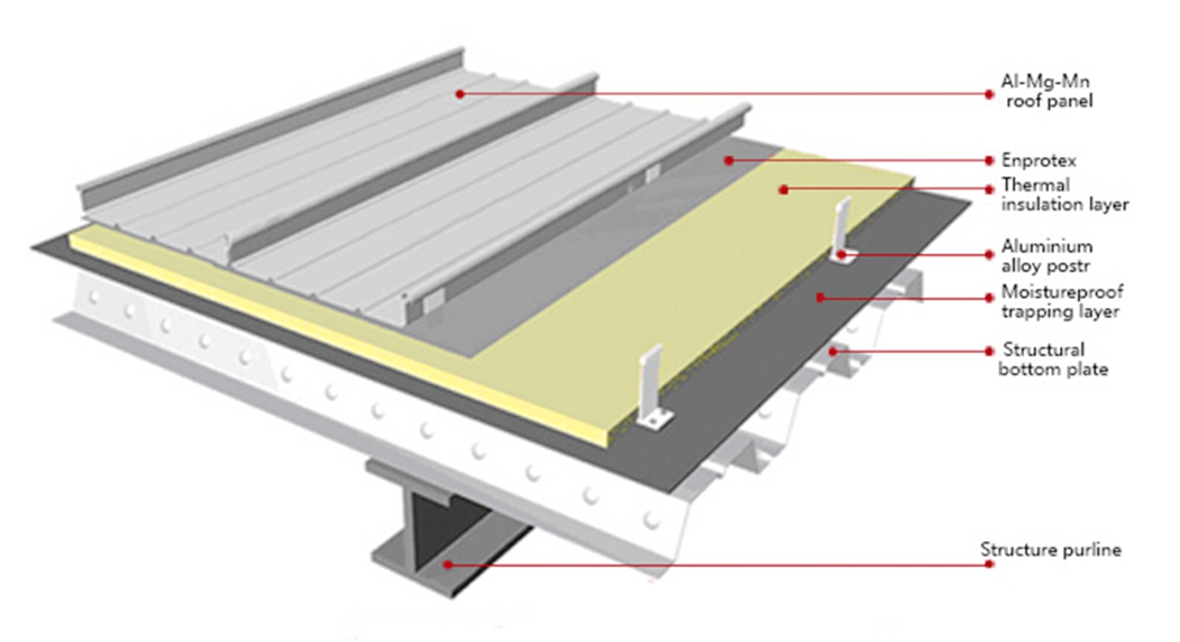 Al-Mg-Mn roof panel

Enprotex

Thermal insulation layer

Aluminium alloy postr

Moistureproof trapping layer

Structural bottom plate

Structure purline